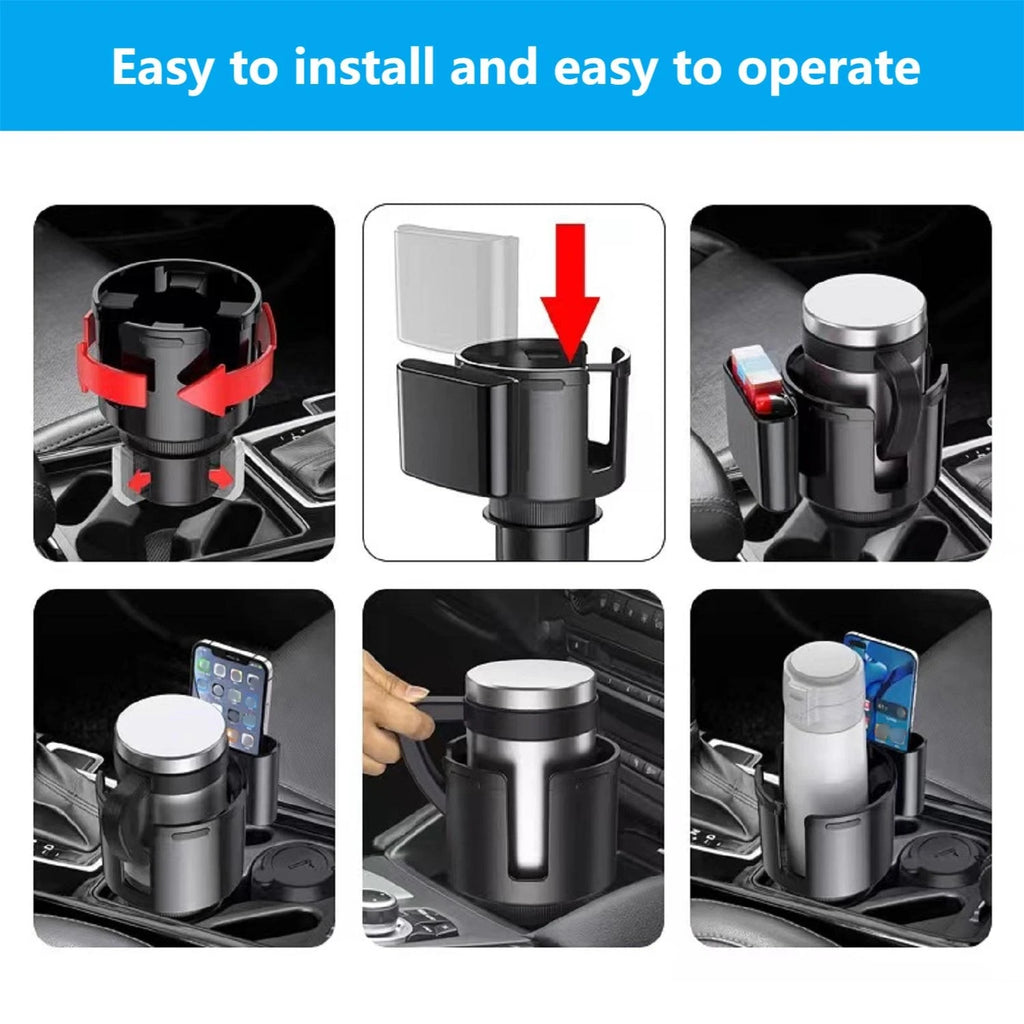 Easy to install and easy to operate