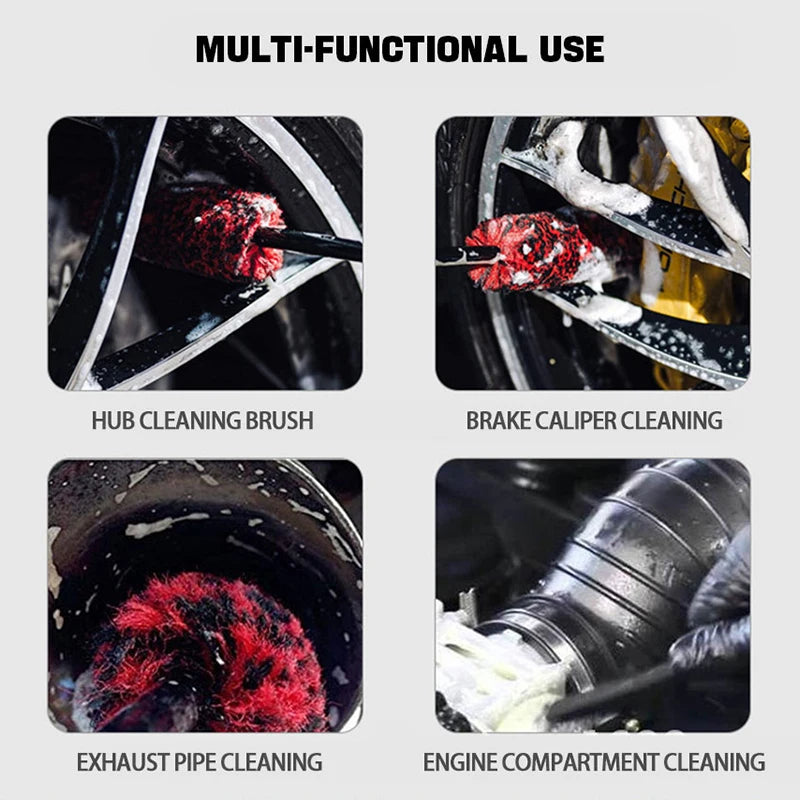 MULTI-FUNCTIONAL USE

HUB CLEANING BRUSH

BRAKE CALIPER CLEANING

EXHAUST PIPE CLEANING

ENGINE COMPARTMENT CLEANING