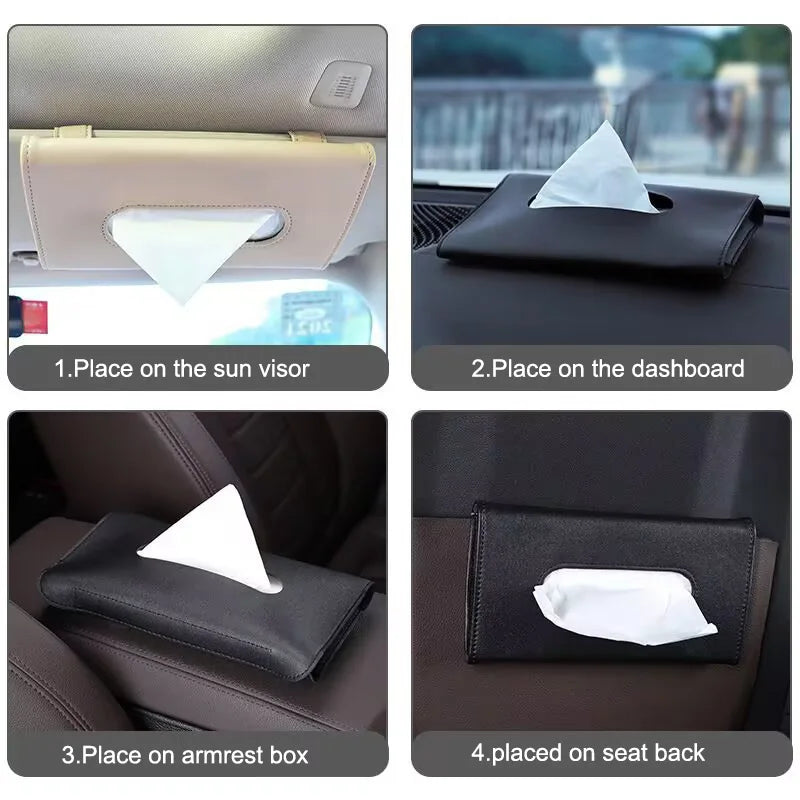 1.Place on the sun visor

2.Place on the dashboard

3.Place on armrest box

4.placed on seat back