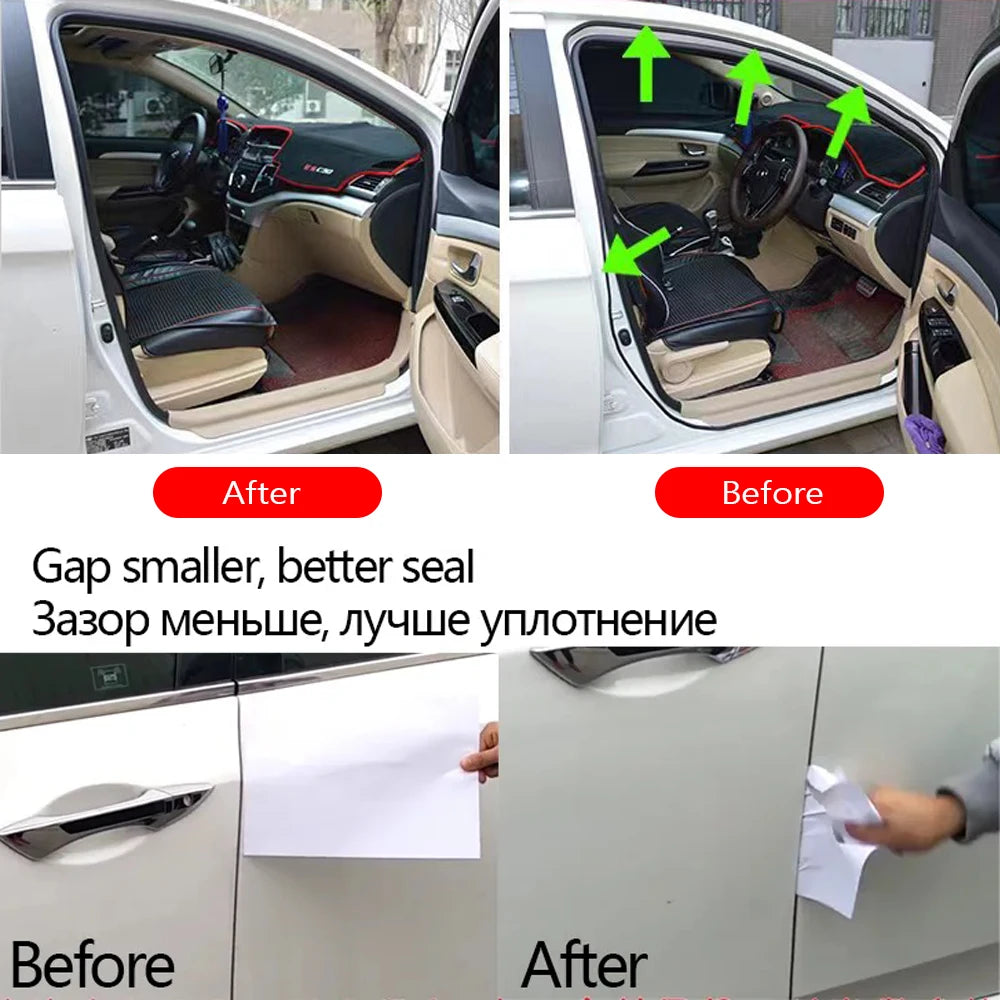 After

Before

Gap smaller, better seal
Зазор меньше, лучше уплотнение

Before

After