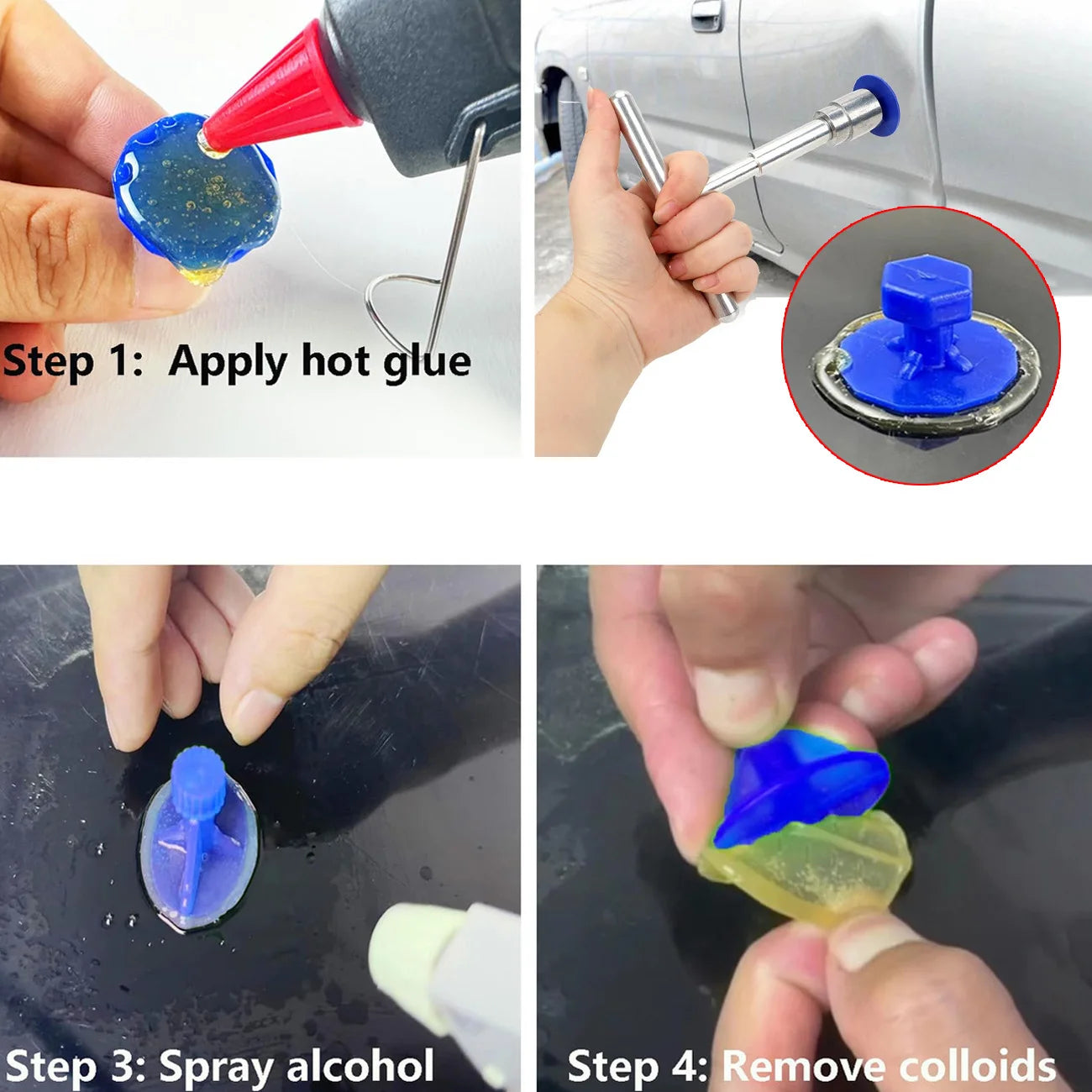 Step 1: Apply hot glue

Step 3: Spray alcohol

Step 4: Remove colloids